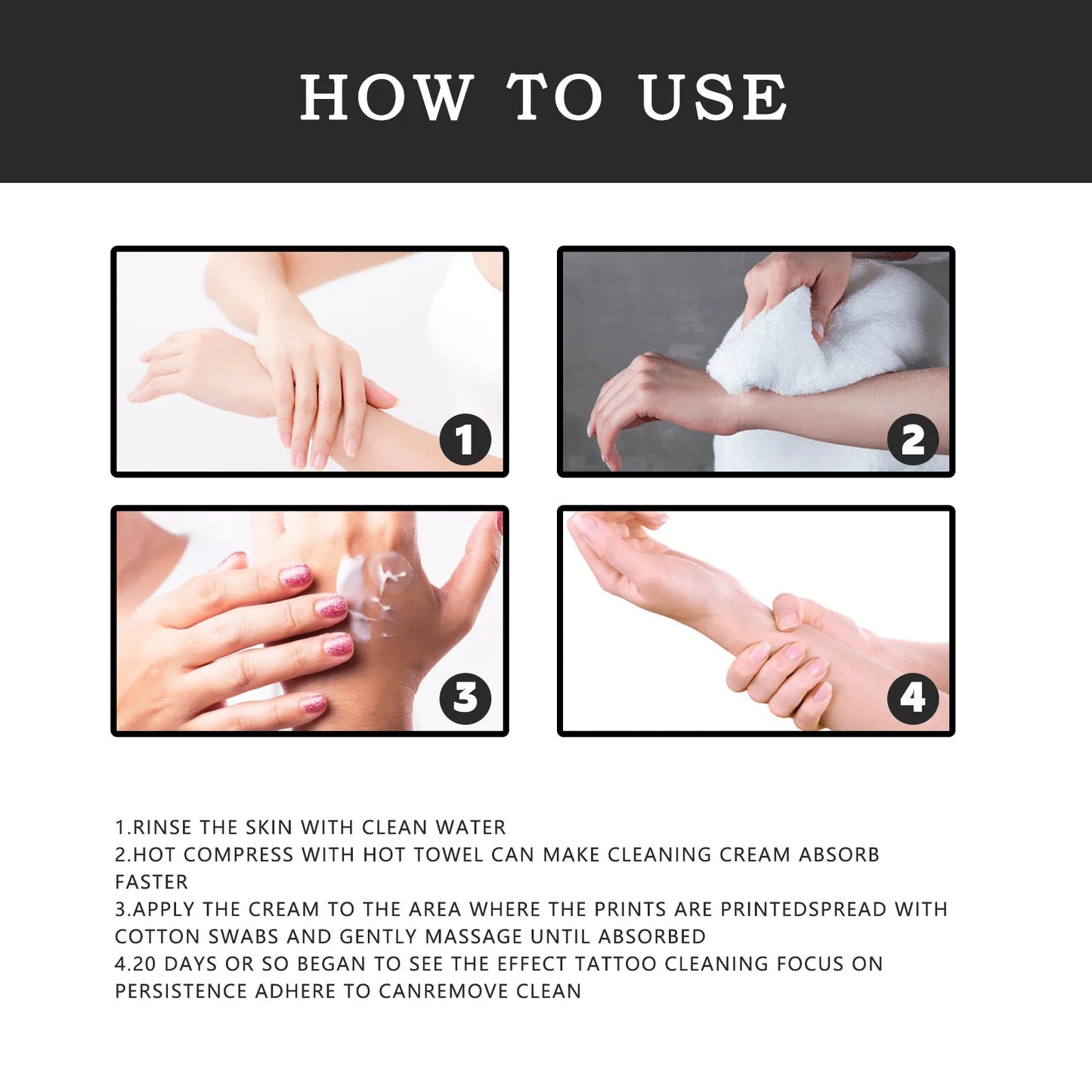 HOW TO USE

1

2

3

4

1.RINSE THE SKIN WITH CLEAN WATER
2.HOT COMPRESS WITH HOT TOWEL CAN MAKE CLEANING CREAM ABSORB FASTER
3.APPLY THE CREAM TO THE AREA WHERE THE PRINTS ARE PRINTEDSPREAD WITH COTTON SWABS AND GENTLY MASSAGE UNTIL ABSORBED
4.20 DAYS OR SO BEGAN TO SEE THE EFFECT TATTOO CLEANING FOCUS ON PERSISTENCE ADHERE TO CANREMOVE CLEAN